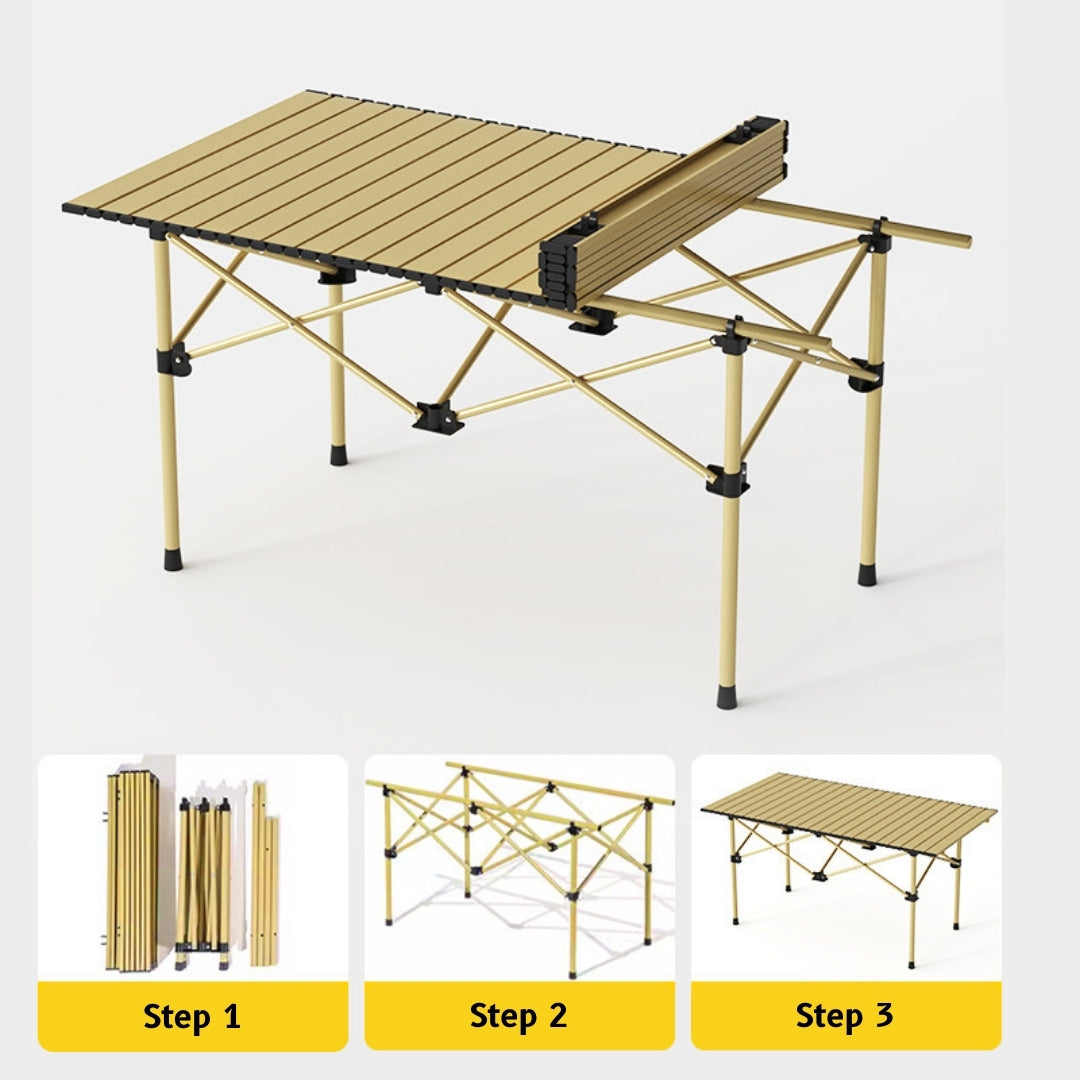 Step 1

Step 2

Step 3