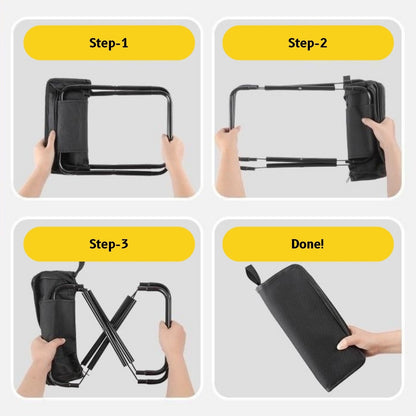 Step-1

Step-2

Step-3

Done!